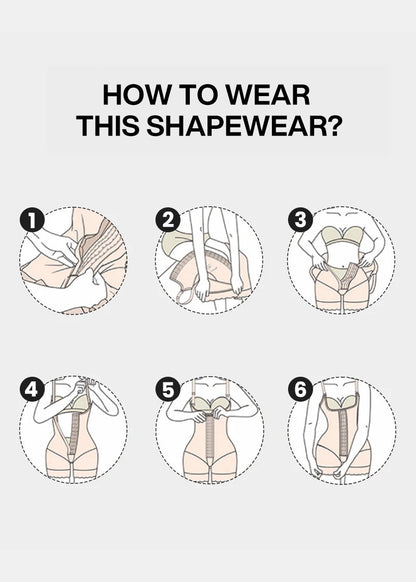 HOW TO WEAR THIS SHAPEWEAR?

1

2

3

4

5

6